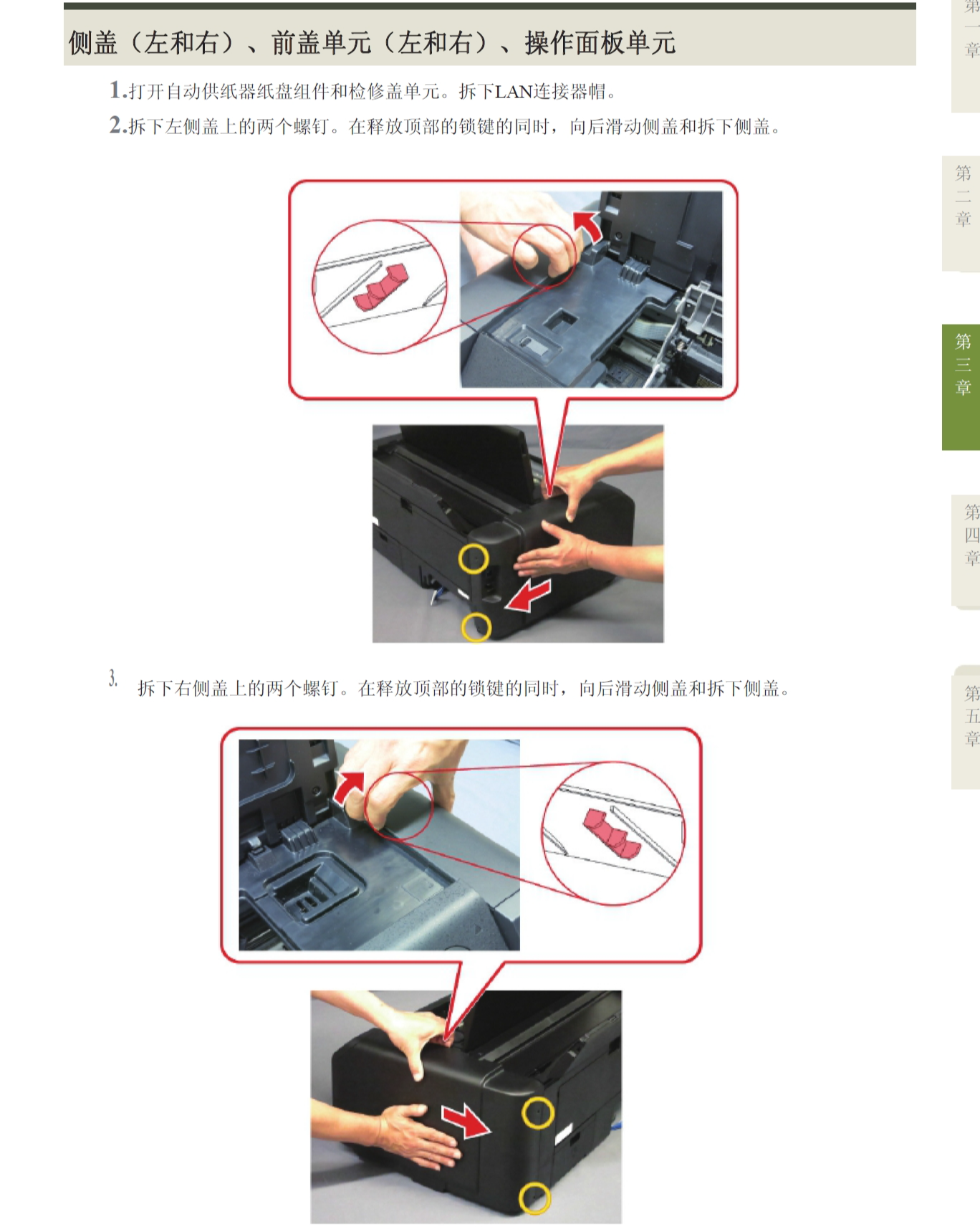 侧盖（左和右）、前盖单元（左和右）、操作面板单元

1.打开自动供纸器纸盘组件和检修盖单元。拆下LAN连接器帽。

2.拆下左侧盖上的两个螺钉。在释放顶部的锁键的同时，向后滑动侧盖和拆下侧盖。

3. 拆下右侧盖上的两个螺钉。在释放顶部的锁键的同时，向后滑动侧盖和拆下侧盖。

第一章

第二章

第三章

第四章

第五章