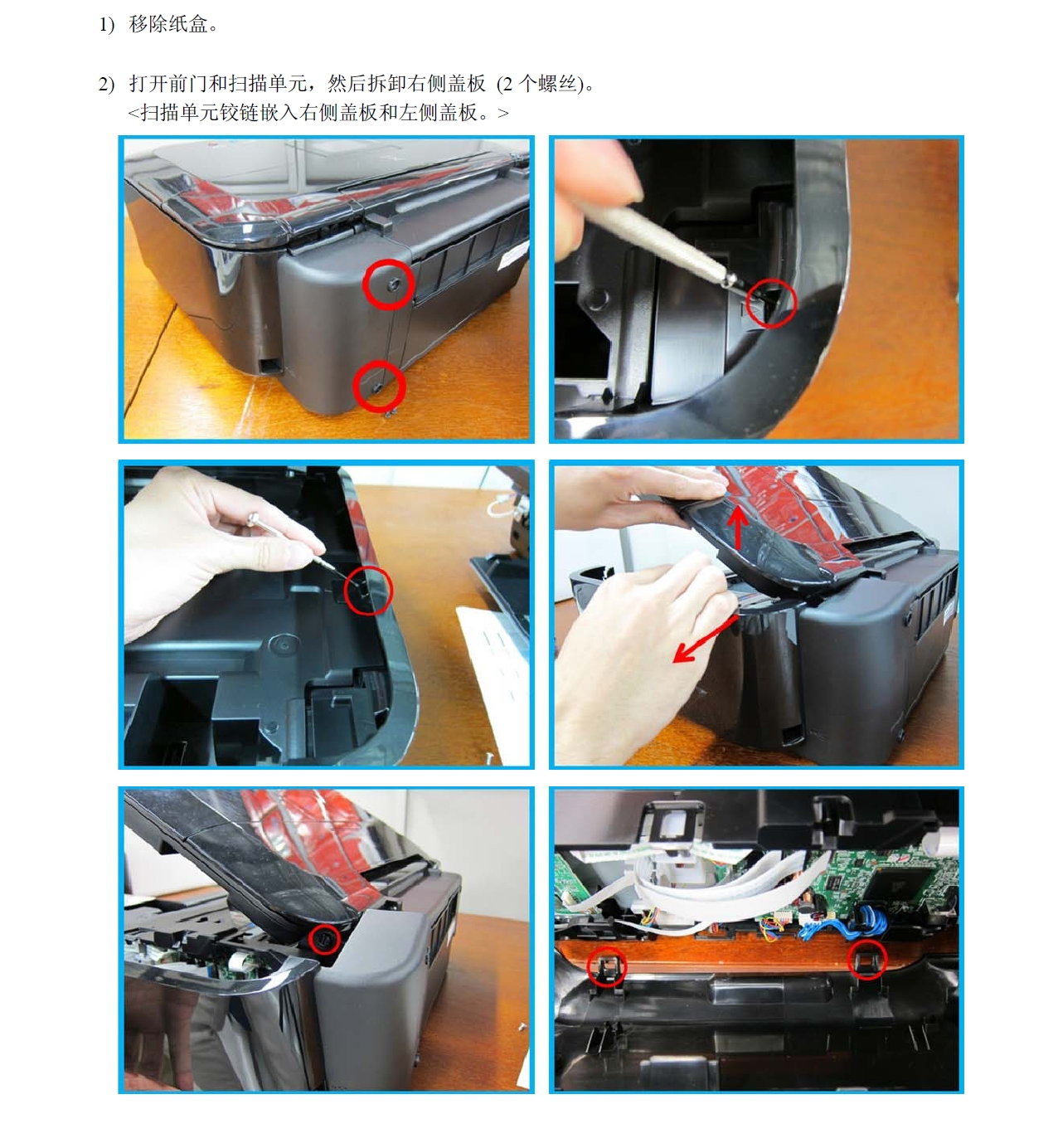 1) 移除纸盒。

2) 打开前门和扫描单元，然后拆卸右侧盖板 (2 个螺丝)。
<扫描单元铰链嵌入右侧盖板和左侧盖板。>