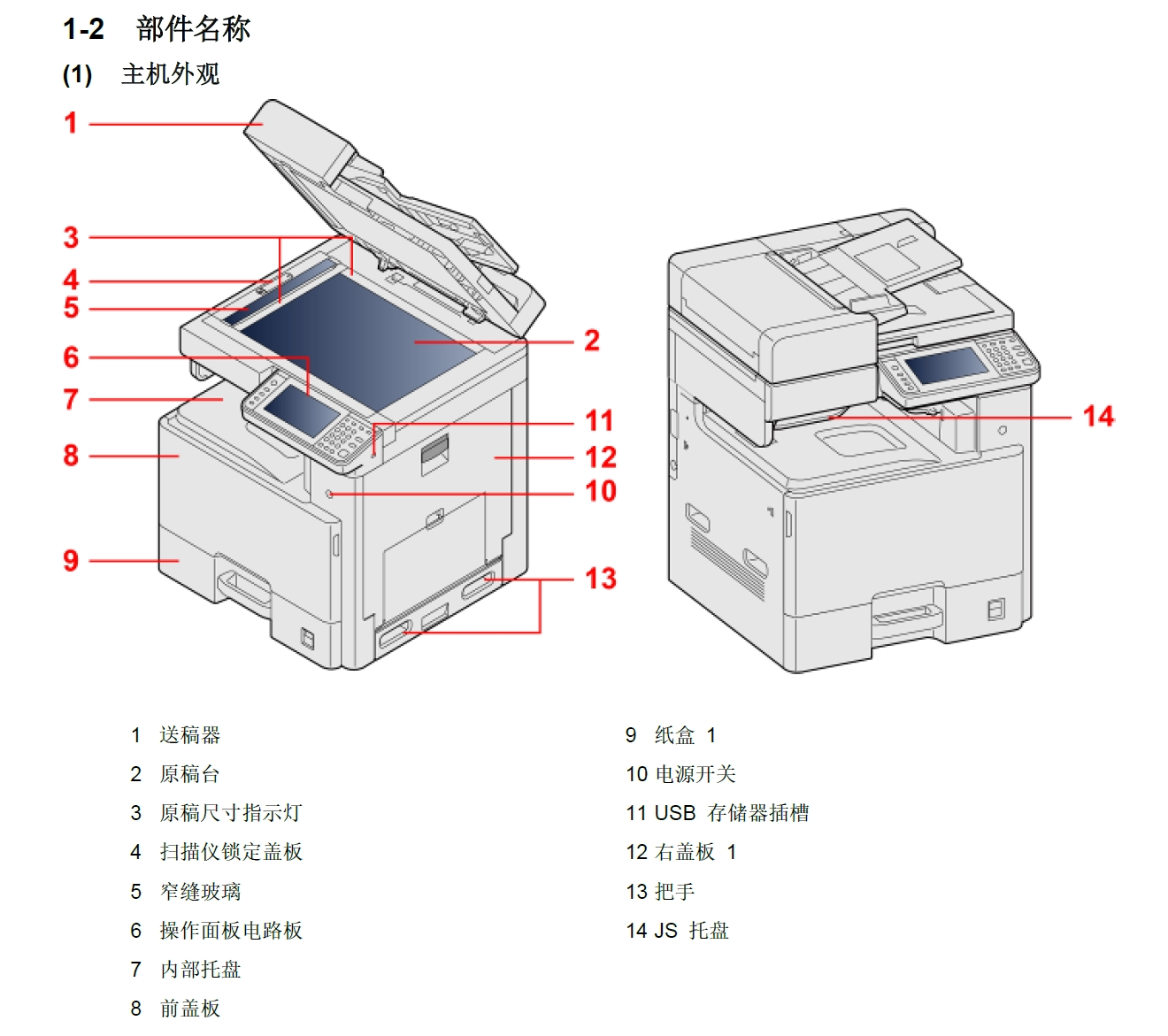 1-2　部件名称

(1)　主机外观

1
3
4
5
6
7
8
9
2
11
12
10
13
14

1　送稿器
2　原稿台
3　原稿尺寸指示灯
4　扫描仪锁定盖板
5　窄缝玻璃
6　操作面板电路板
7　内部托盘
8　前盖板

9　纸盒 1
10 电源开关
11 USB 存储器插槽
12 右盖板 1
13 把手
14 JS 托盘