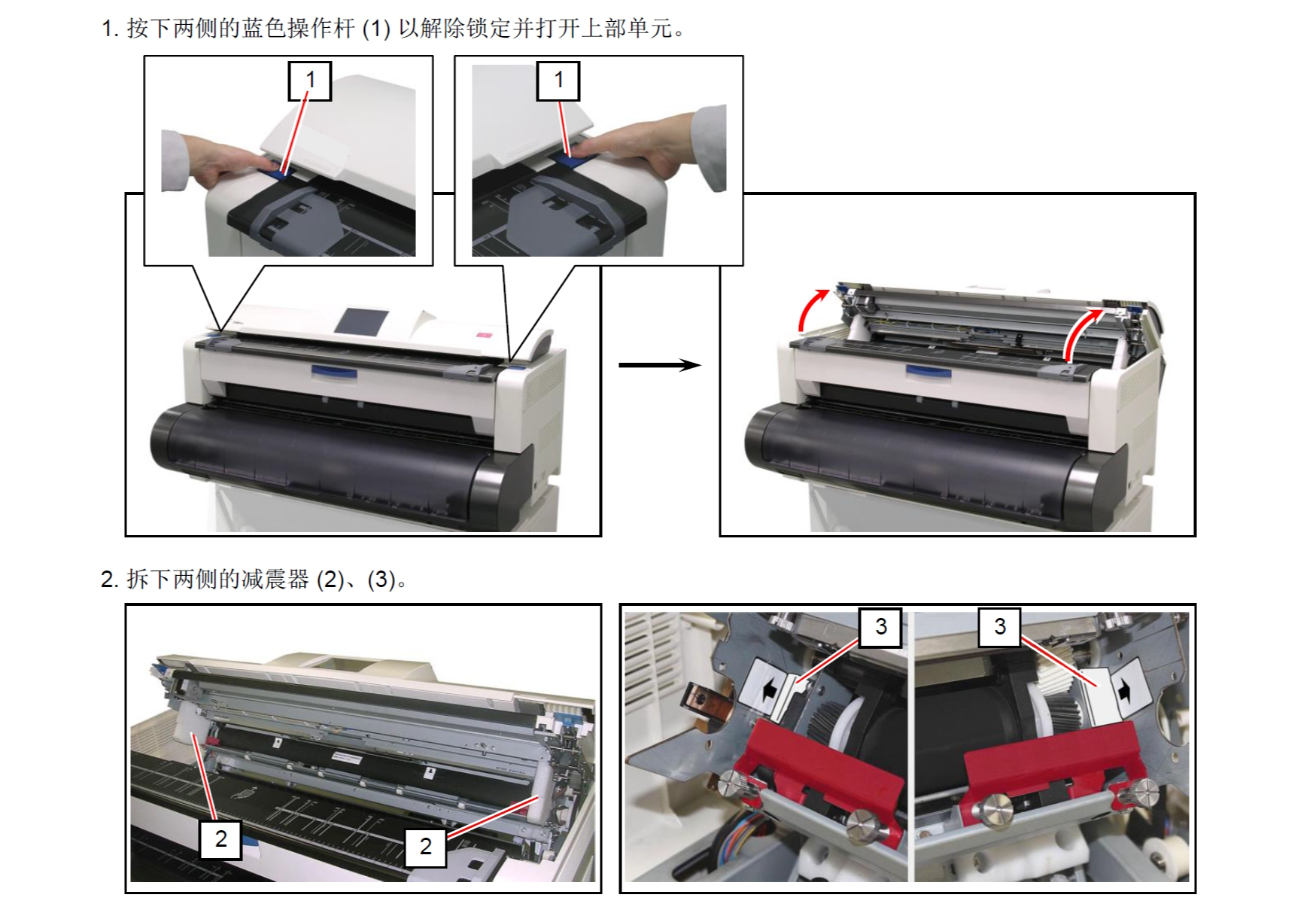 1. 按下两侧的蓝色操作杆 (1) 以解除锁定并打开上部单元。

1

1

2. 拆下两侧的减震器 (2)、(3)。

2

2

3

3