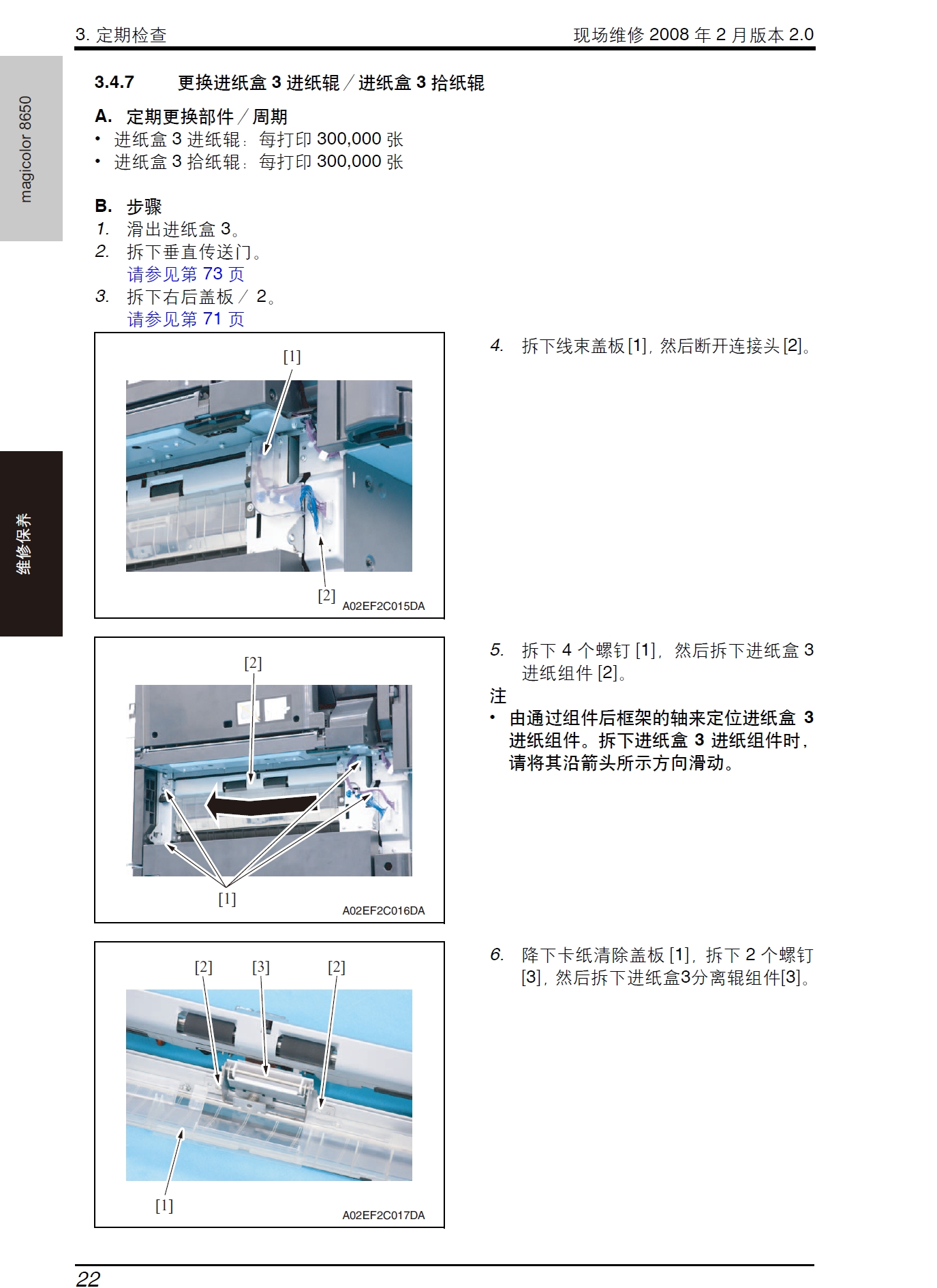 3. 定期检查

现场维修 2008 年 2 月版本 2.0

magicolor 8650

维修保养

3.4.7 更换进纸盒 3 进纸辊／进纸盒 3 拾纸辊

A. 定期更换部件／周期

• 进纸盒 3 进纸辊：每打印 300,000 张
• 进纸盒 3 拾纸辊：每打印 300,000 张

B. 步骤

1. 滑出进纸盒 3。
2. 拆下垂直传送门。
请参见第 73 页
3. 拆下右后盖板／ 2。
请参见第 71 页

[1]
[2]
A02EF2C015DA

4. 拆下线束盖板 [1]，然后断开连接头 [2]。

[2]
[1]
A02EF2C016DA

5. 拆下 4 个螺钉 [1]，然后拆下进纸盒 3 进纸组件 [2]。

注

• 由通过组件后框架的轴来定位进纸盒 3 进纸组件。拆下进纸盒 3 进纸组件时，请将其沿箭头所示方向滑动。

[2] [3] [2]
[1]
A02EF2C017DA

6. 降下卡纸清除盖板 [1]，拆下 2 个螺钉 [3]，然后拆下进纸盒3分离辊组件[3]。

22