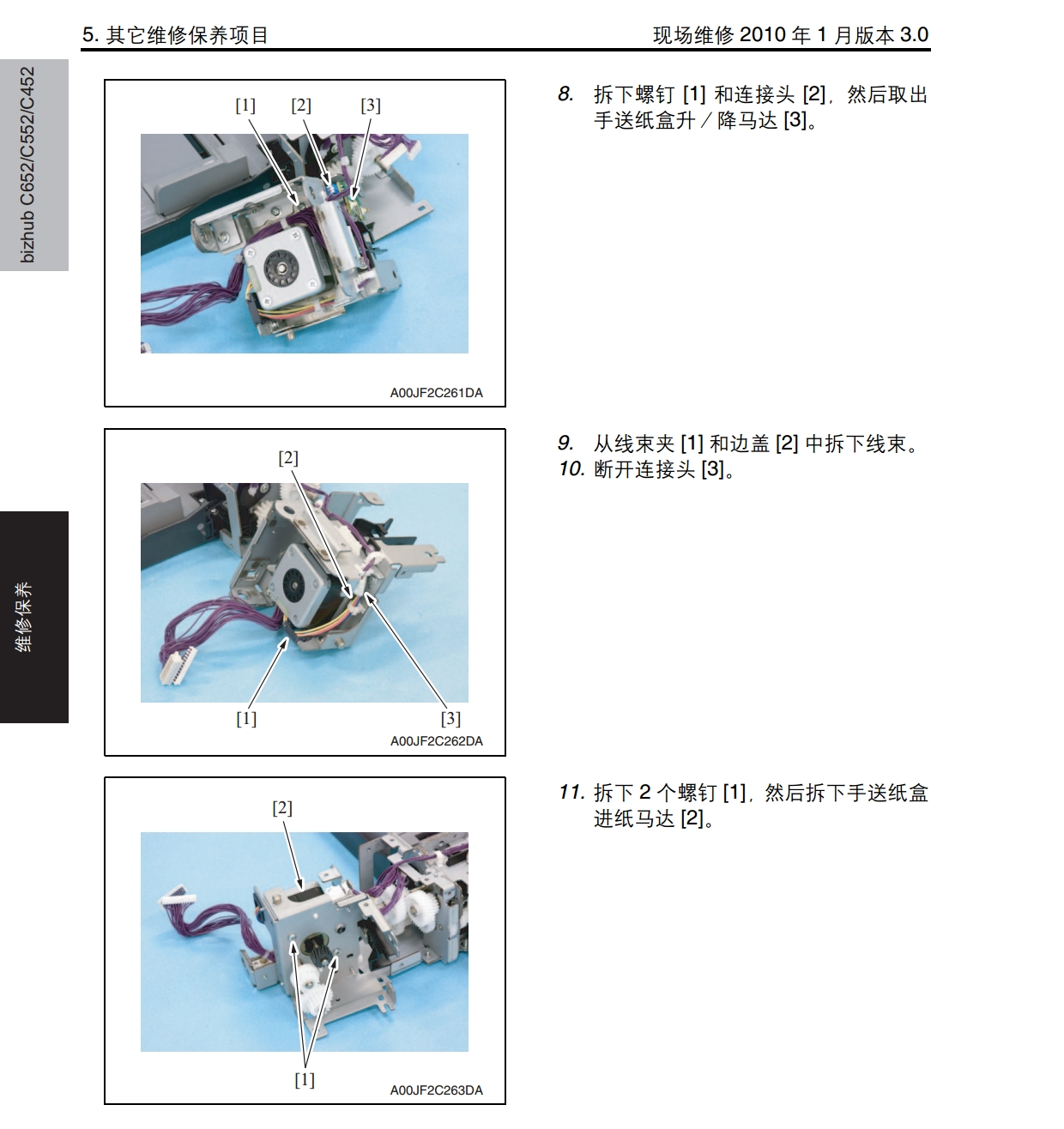 5. 其它维修保养项目

现场维修 2010 年 1 月版本 3.0

bizhub C652/C552/C452

维修保养

[1] [2] [3]

A00JF2C261DA

8. 拆下螺钉 [1] 和连接头 [2]，然后取出手送纸盒升 / 降马达 [3]。

[2]

[1] [3]

A00JF2C262DA

9. 从线束夹 [1] 和边盖 [2] 中拆下线束。
10. 断开连接头 [3]。

[2]

[1]

A00JF2C263DA

11. 拆下 2 个螺钉 [1]，然后拆下手送纸盒进纸马达 [2]。